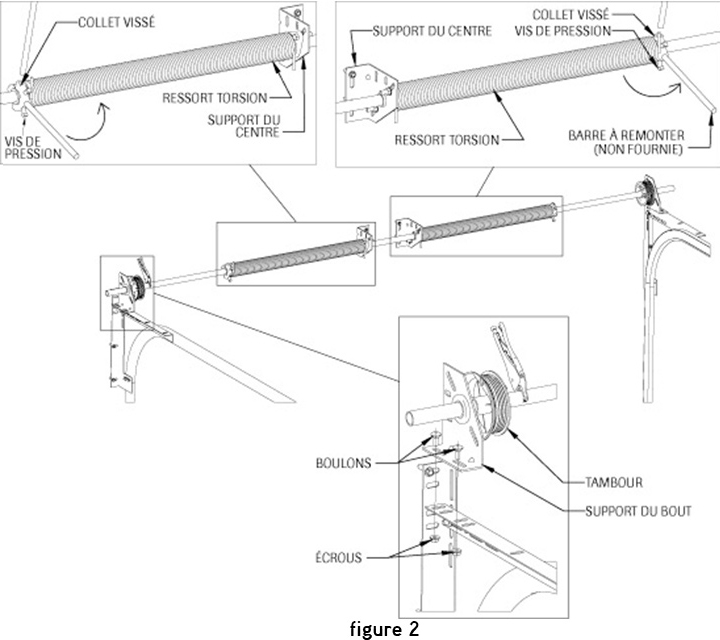 COLLET VISSÉ
RESSORT TORSION
SUPPORT DU CENTRE
VIS DE PRESSION

SUPPORT DU CENTRE
COLLET VISSÉ
VIS DE PRESSION
RESSORT TORSION
BARRE À REMONTER (NON FOURNIE)

BOULONS
TAMBOUR
SUPPORT DU BOUT
ÉCROUS

figure 2